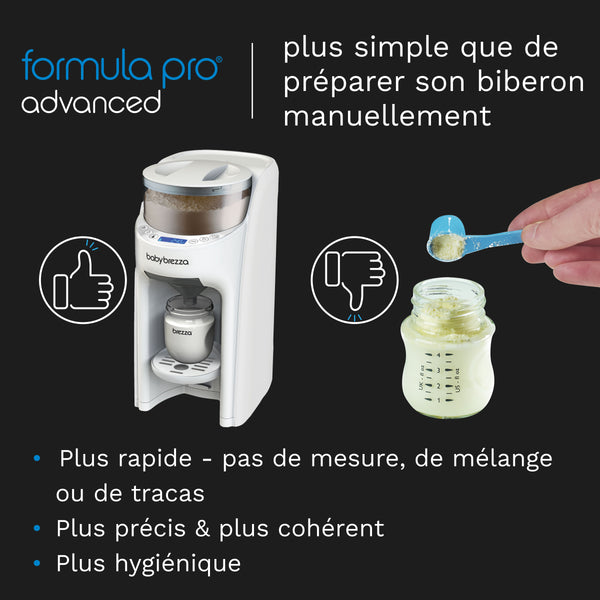 formula pro®
advanced

plus simple que de préparer son biberon manuellement

babybrezza

brezza

UK - fl oz
US - fl oz
4
3
2
1

• Plus rapide - pas de mesure, de mélange ou de tracas
• Plus précis & plus cohérent
• Plus hygiénique